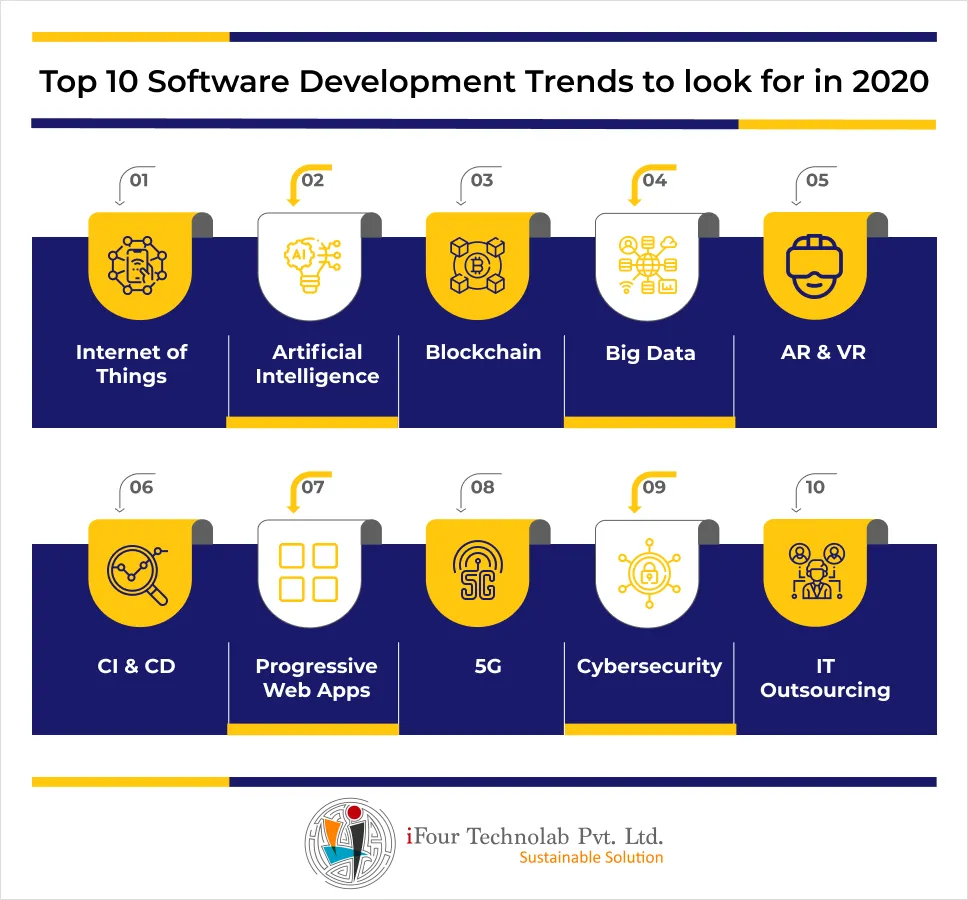 Top 10 Software Development Trends to look for in 2020

01
Internet of Things

02
AI
Artificial Intelligence

03
Blockchain

04
Big Data

05
AR & VR

06
CI & CD

07
Progressive Web Apps

08
5G
5G

09
Cybersecurity

10
IT Outsourcing

iFour Technolab Pvt. Ltd.
Sustainable Solution